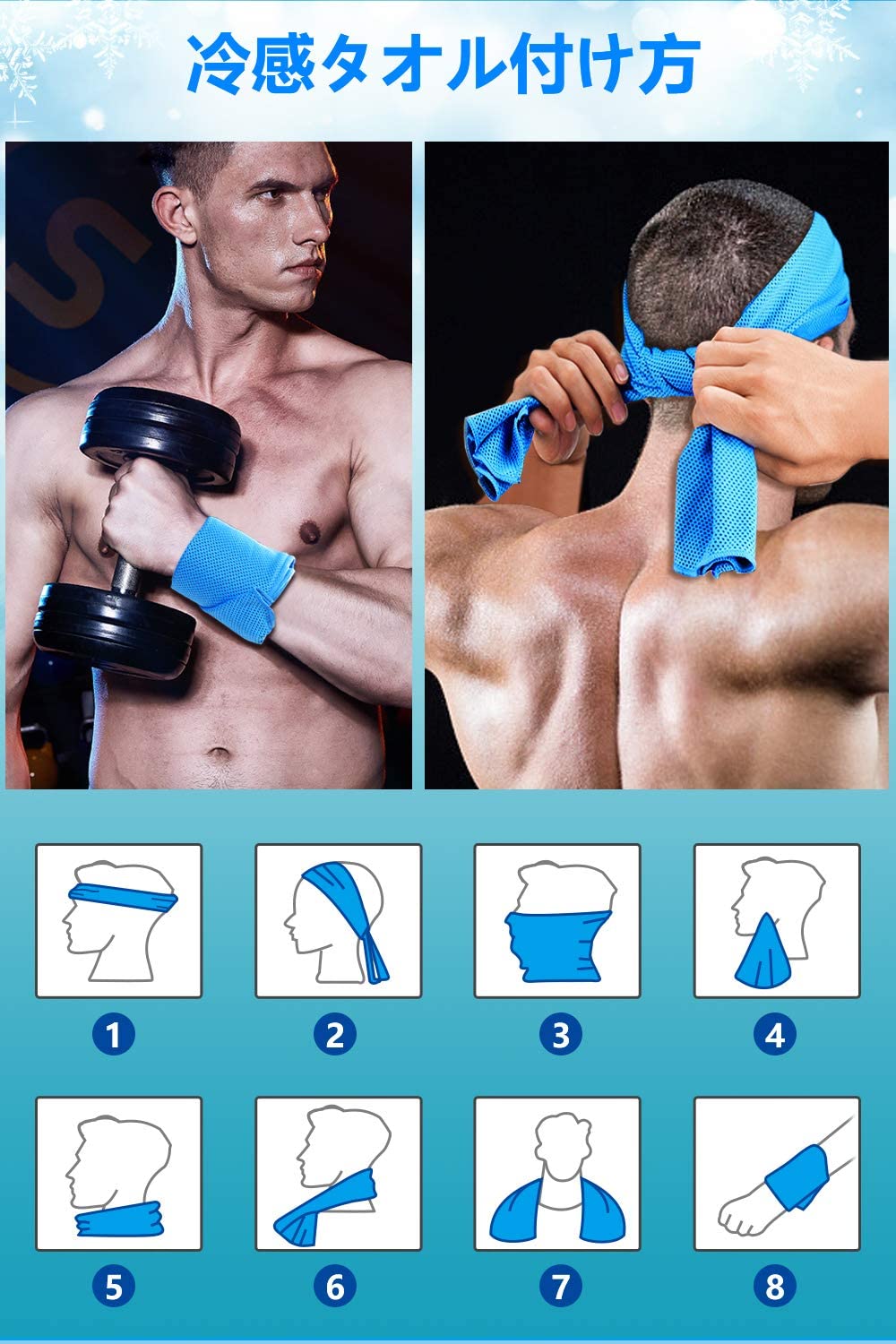 冷感タオル付け方

1

2

3

4

5

6

7

8